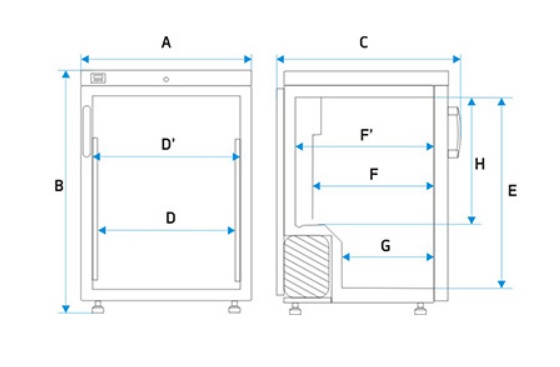 A

B

D'

D

C

F'

F

G

H

E