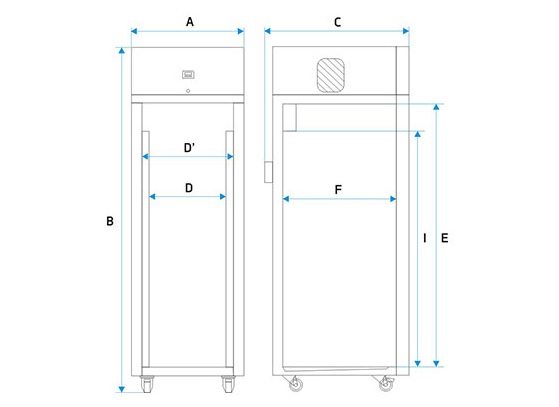 A
C
D'
D
F
B
I
E