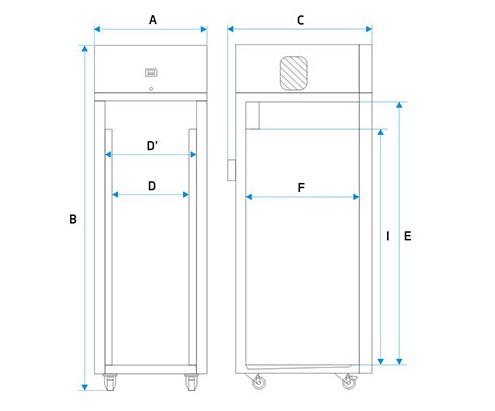 A

C

D'

D

F

B

I

E